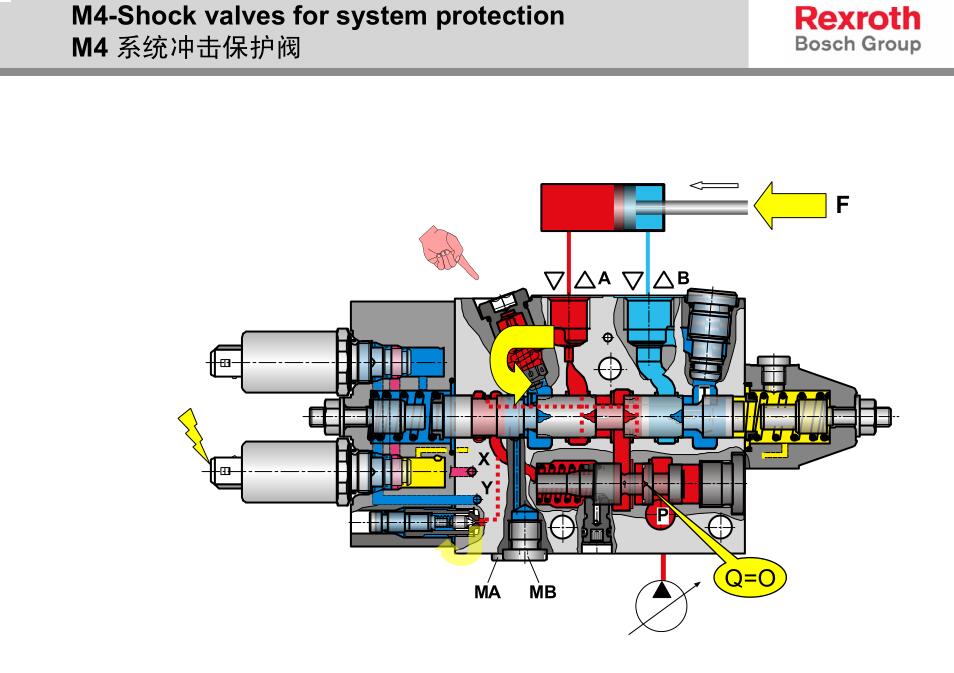 M4-Shock valves for system protection
M4 系统冲击保护阀

Rexroth
Bosch Group

F

A B

X

Y

P

MA MB

Q=O